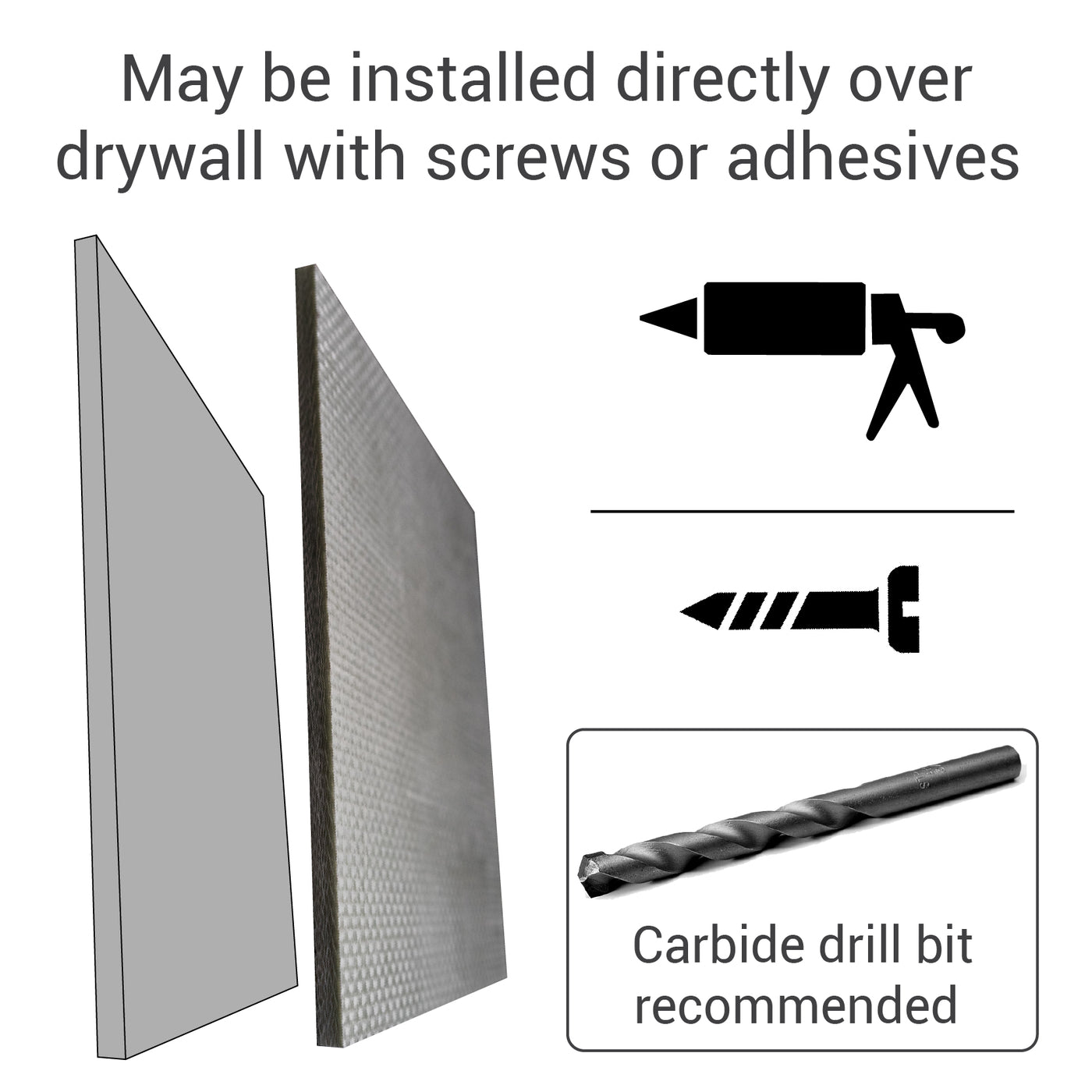 May be installed directly over drywall with screws or adhesives

Carbide drill bit recommended