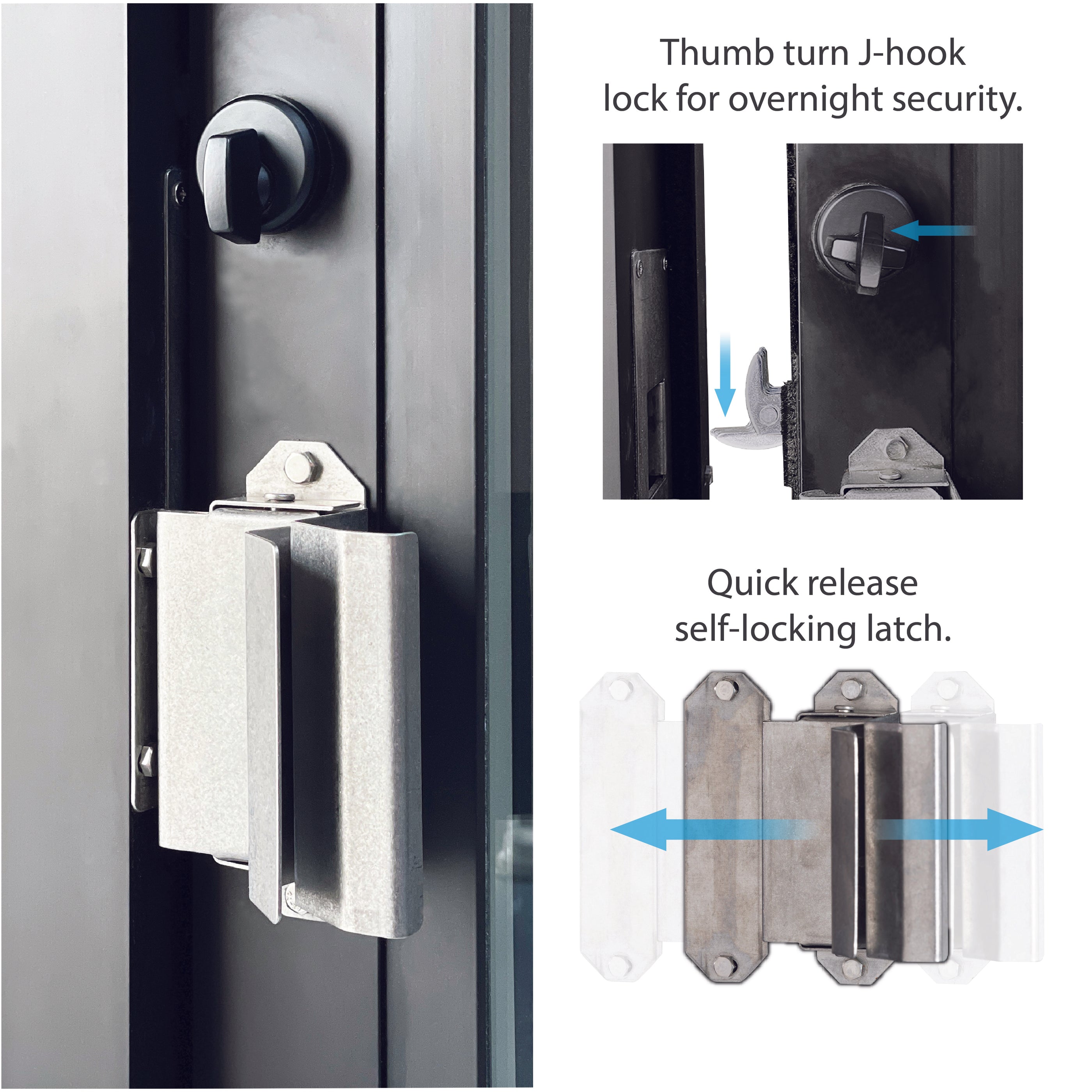 Thumb turn J-hook lock for overnight security.

Quick release self-locking latch.