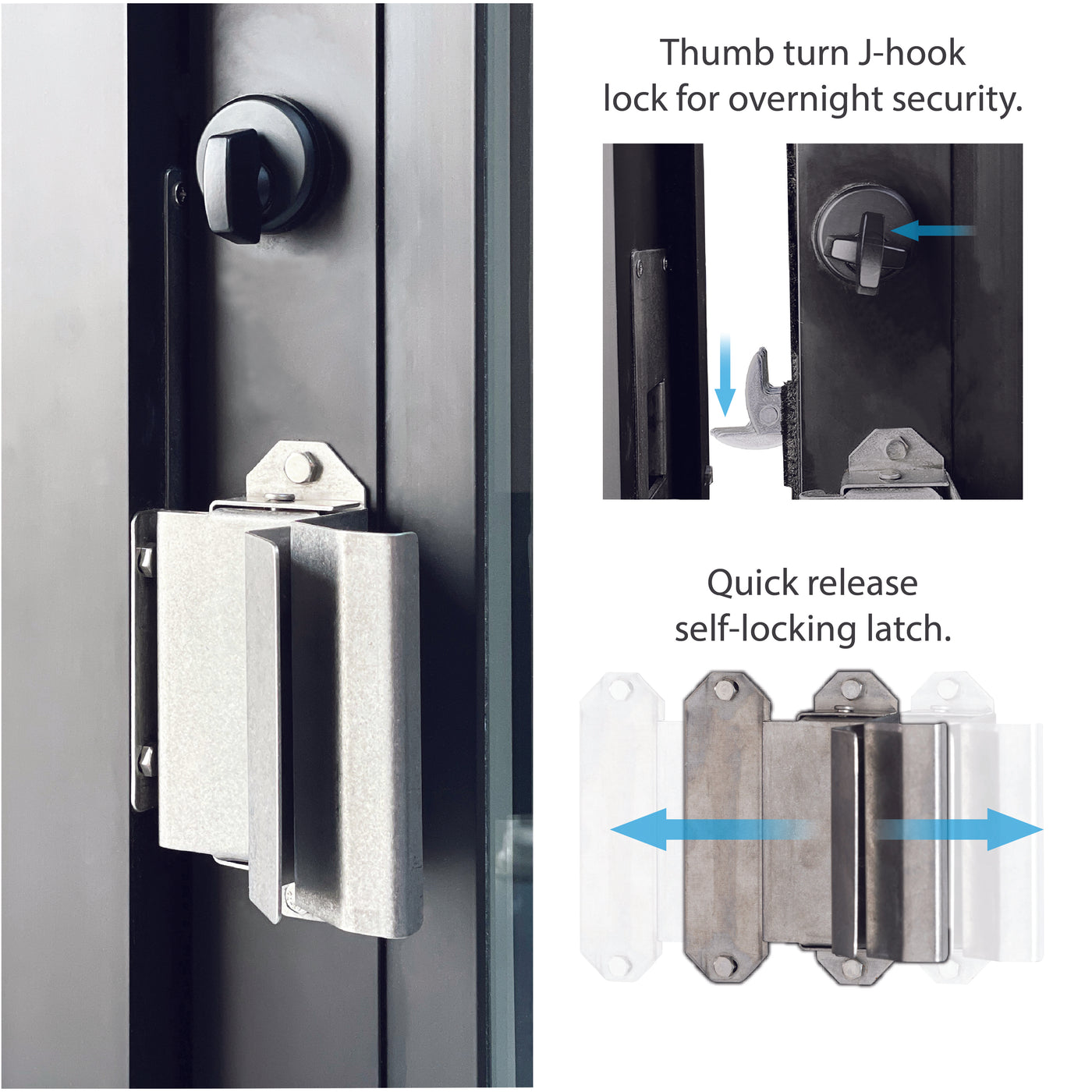 Thumb turn J-hook lock for overnight security.

Quick release self-locking latch.